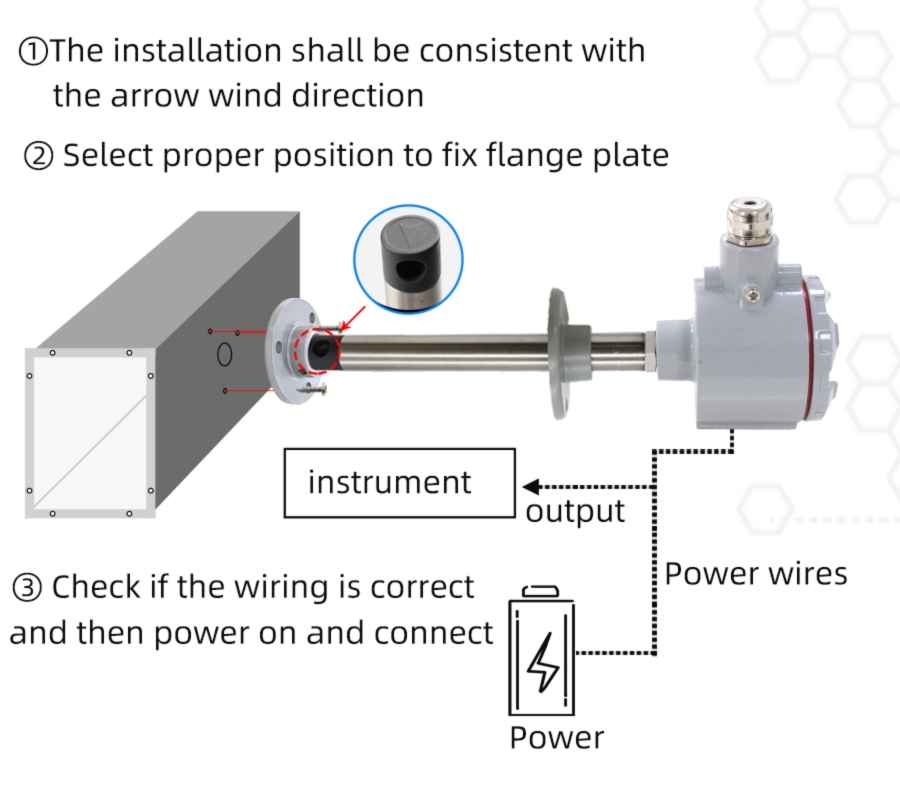 ①The installation shall be consistent with the arrow wind direction

② Select proper position to fix flange plate

instrument

output

Power wires

③ Check if the wiring is correct and then power on and connect

Power